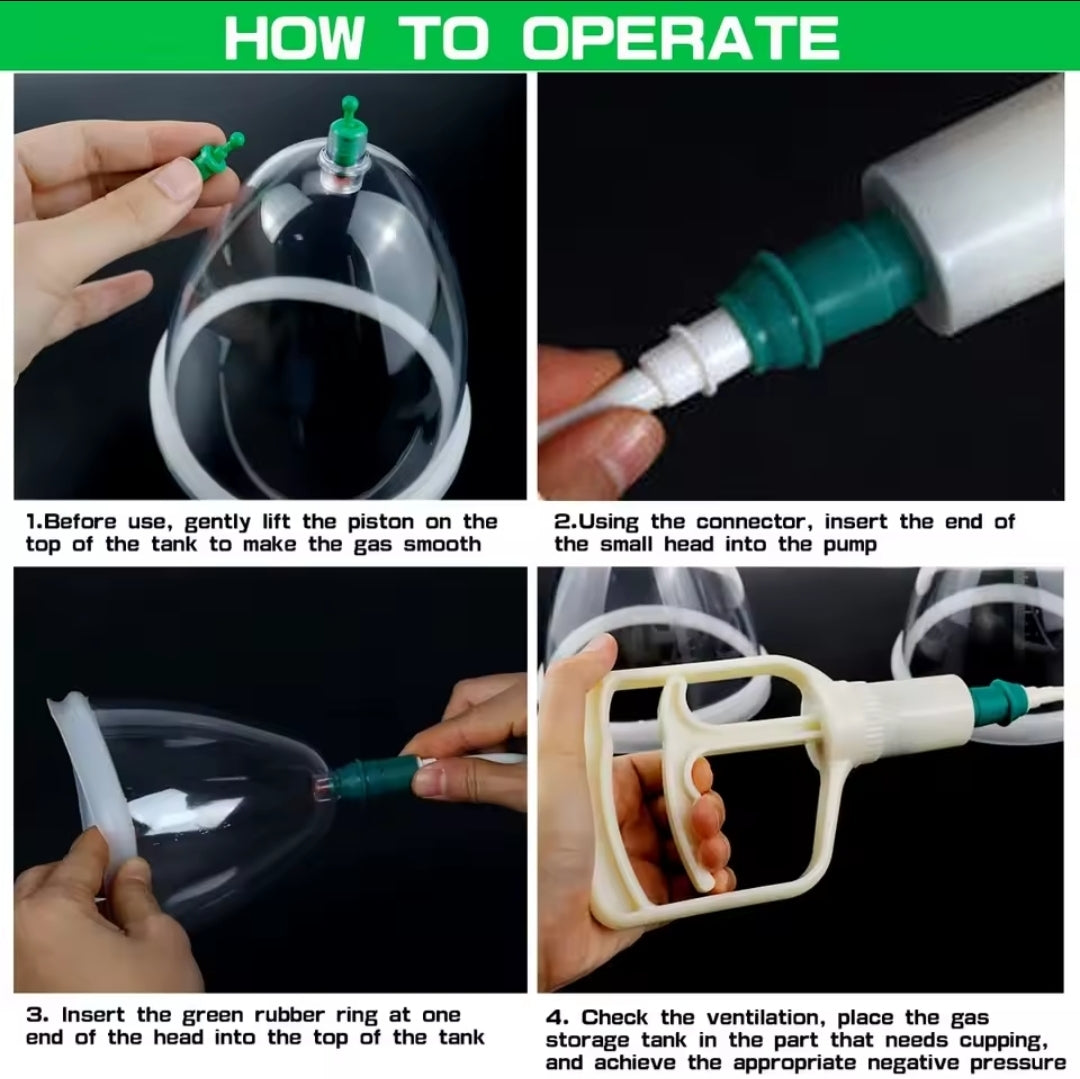 HOW TO OPERATE

1.Before use, gently lift the piston on the top of the tank to make the gas smooth

2.Using the connector, insert the end of the small head into the pump

3. Insert the green rubber ring at one end of the head into the top of the tank

4. Check the ventilation, place the gas storage tank in the part that needs cupping, and achieve the appropriate negative pressure