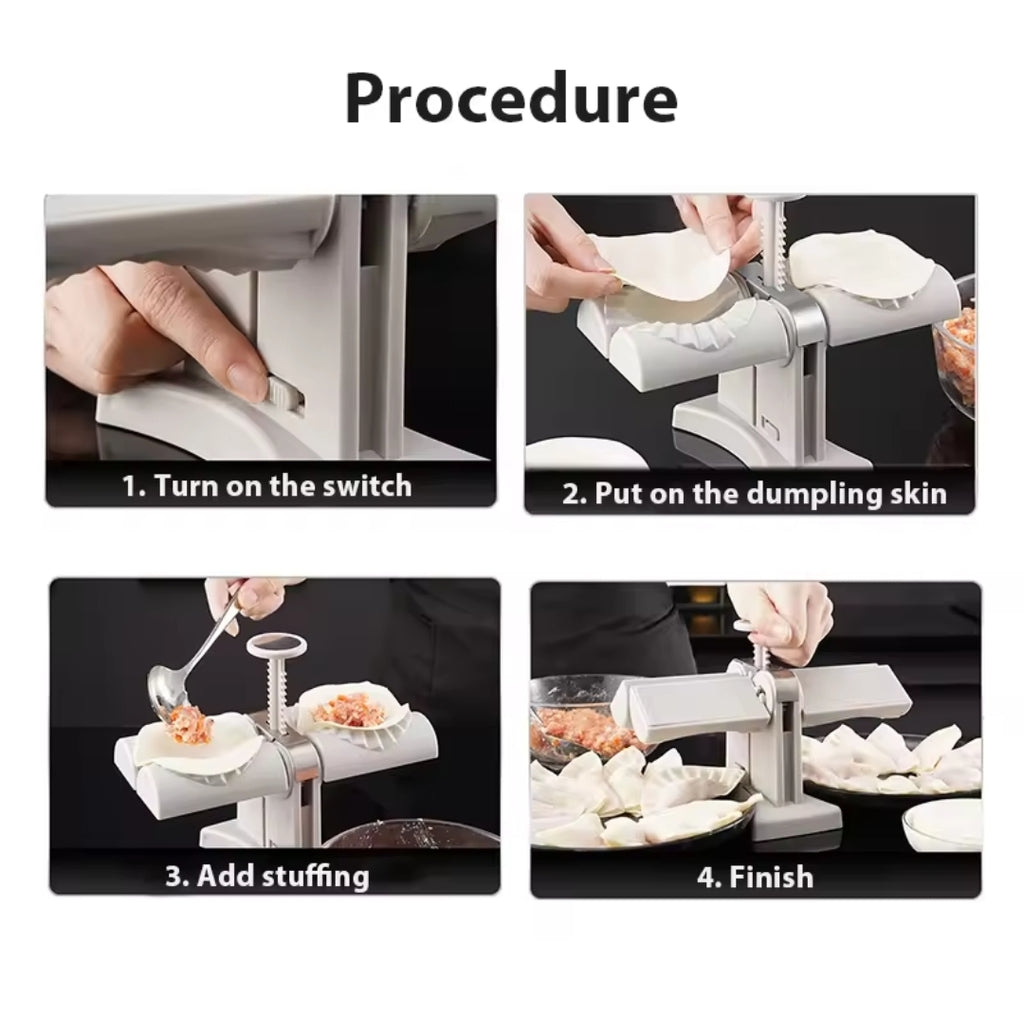 Procedure

1. Turn on the switch

2. Put on the dumpling skin

3. Add stuffing

4. Finish